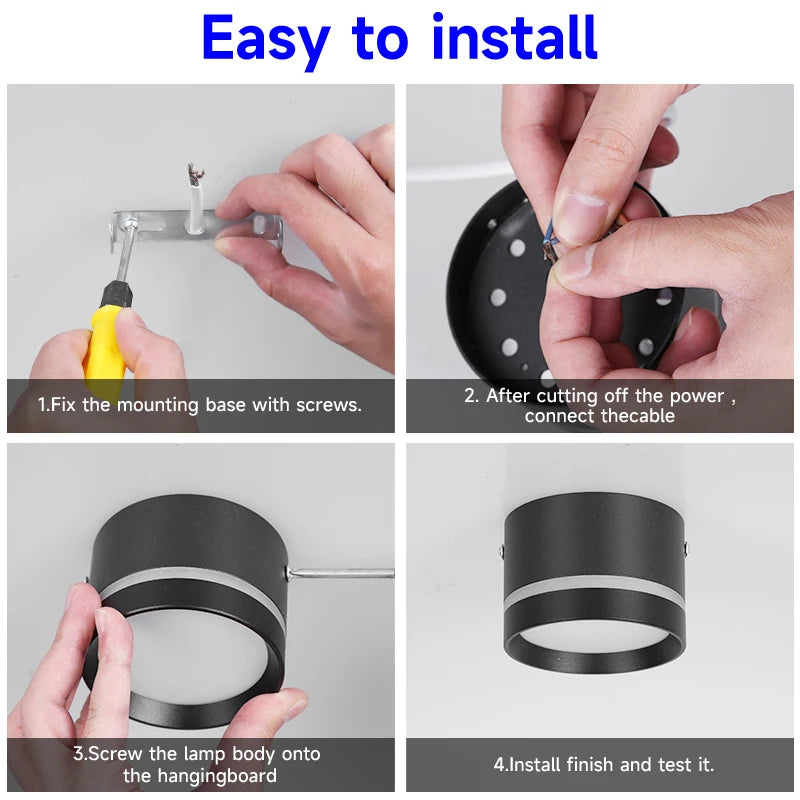 Easy to install

1.Fix the mounting base with screws.

2. After cutting off the power , connect thecable

3.Screw the lamp body onto the hangingboard

4.Install finish and test it.